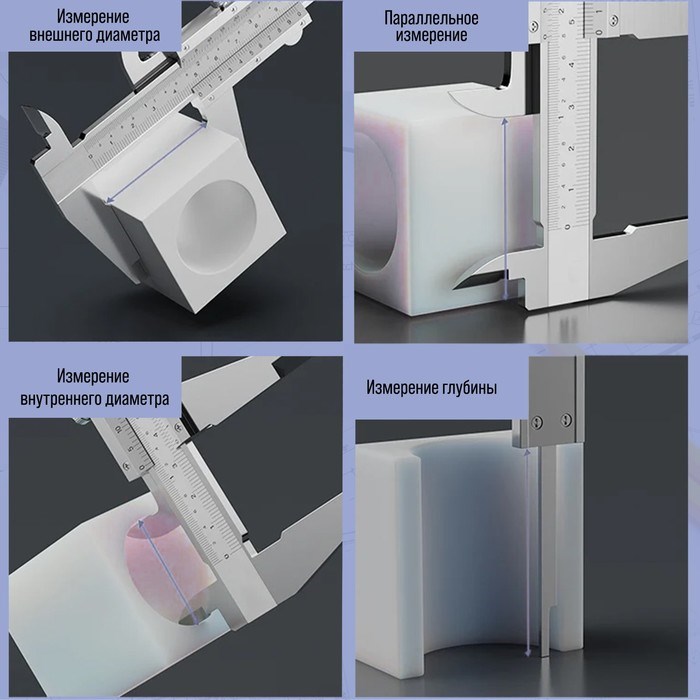 Измерение внешнего диаметра

Параллельное измерение

Измерение внутреннего диаметра

Измерение глубины