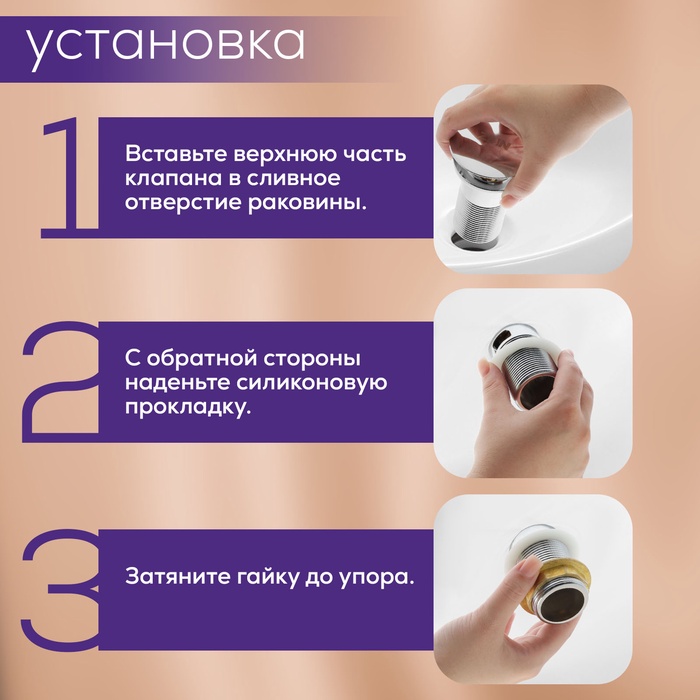 установка

1

Вставьте верхнюю часть клапана в сливное отверстие раковины.

2

С обратной стороны наденьте силиконовую прокладку.

3

Затяните гайку до упора.