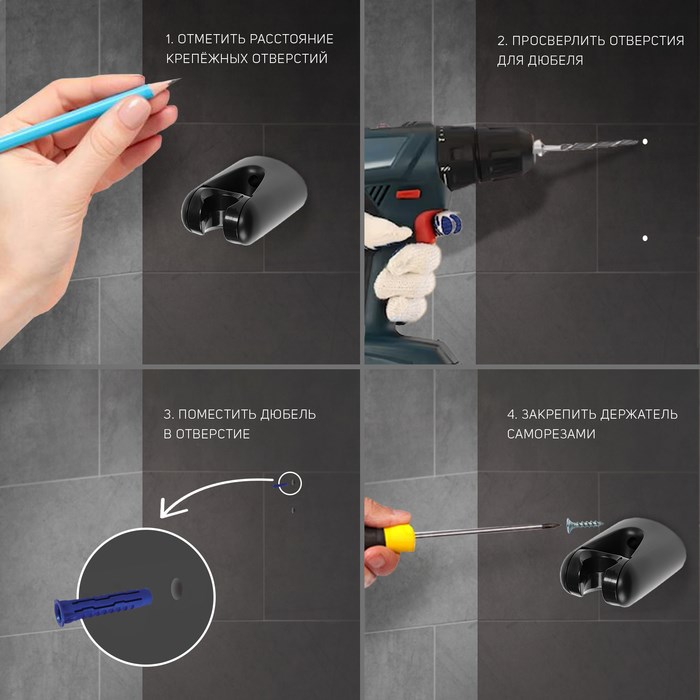 1. ОТМЕТИТЬ РАССТОЯНИЕ КРЕПЁЖНЫХ ОТВЕРСТИЙ

2. ПРОСВЕРЛИТЬ ОТВЕРСТИЯ ДЛЯ ДЮБЕЛЯ

3. ПОМЕСТИТЬ ДЮБЕЛЬ В ОТВЕРСТИЕ

4. ЗАКРЕПИТЬ ДЕРЖАТЕЛЬ САМОРЕЗАМИ