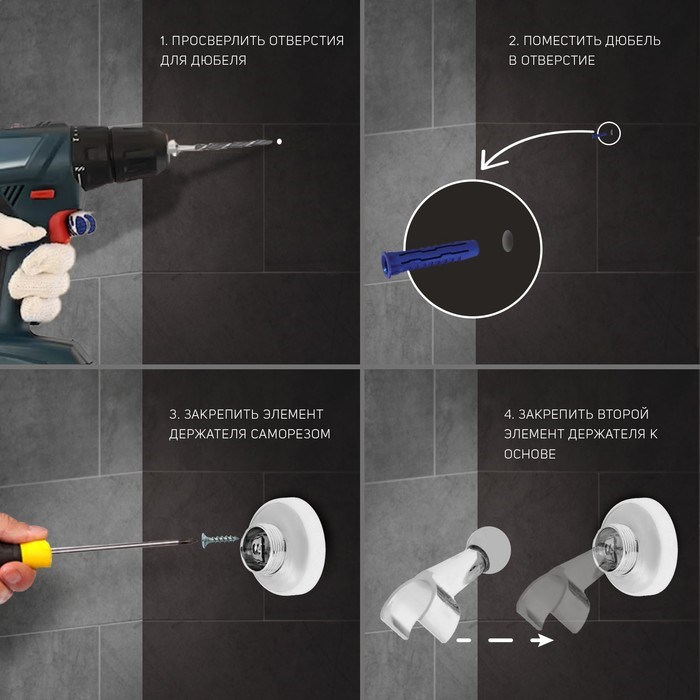 1. ПРОСВЕРЛИТЬ ОТВЕРСТИЯ ДЛЯ ДЮБЕЛЯ

2. ПОМЕСТИТЬ ДЮБЕЛЬ В ОТВЕРСТИЕ

3. ЗАКРЕПИТЬ ЭЛЕМЕНТ ДЕРЖАТЕЛЯ САМОРЕЗОМ

4. ЗАКРЕПИТЬ ВТОРОЙ ЭЛЕМЕНТ ДЕРЖАТЕЛЯ К ОСНОВЕ