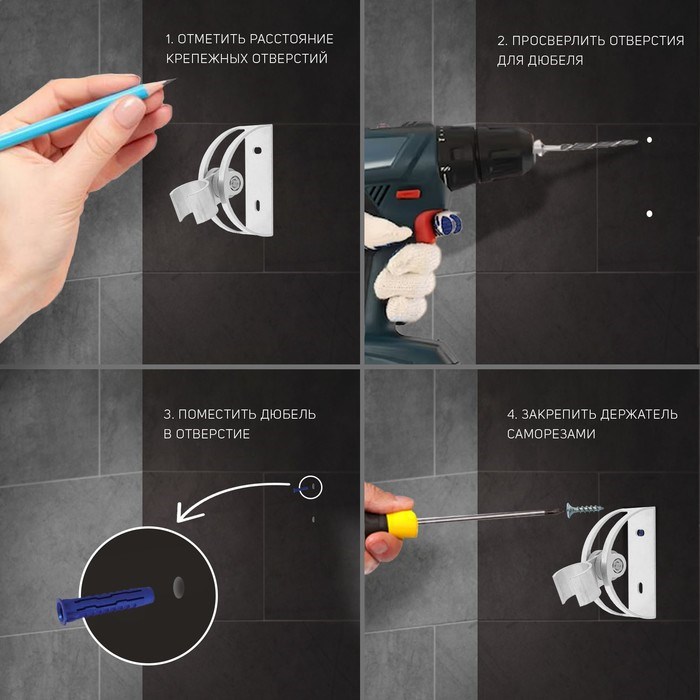 1. ОТМЕТИТЬ РАССТОЯНИЕ КРЕПЕЖНЫХ ОТВЕРСТИЙ

2. ПРОСВЕРЛИТЬ ОТВЕРСТИЯ ДЛЯ ДЮБЕЛЯ

3. ПОМЕСТИТЬ ДЮБЕЛЬ В ОТВЕРСТИЕ

4. ЗАКРЕПИТЬ ДЕРЖАТЕЛЬ САМОРЕЗАМИ