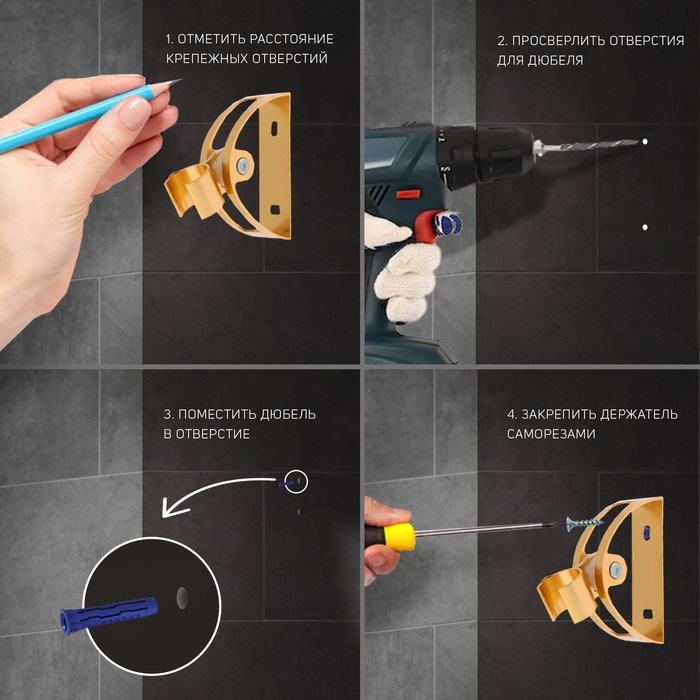 1. ОТМЕТИТЬ РАССТОЯНИЕ КРЕПЕЖНЫХ ОТВЕРСТИЙ

2. ПРОСВЕРЛИТЬ ОТВЕРСТИЯ ДЛЯ ДЮБЕЛЯ

3. ПОМЕСТИТЬ ДЮБЕЛЬ В ОТВЕРСТИЕ

4. ЗАКРЕПИТЬ ДЕРЖАТЕЛЬ САМОРЕЗАМИ