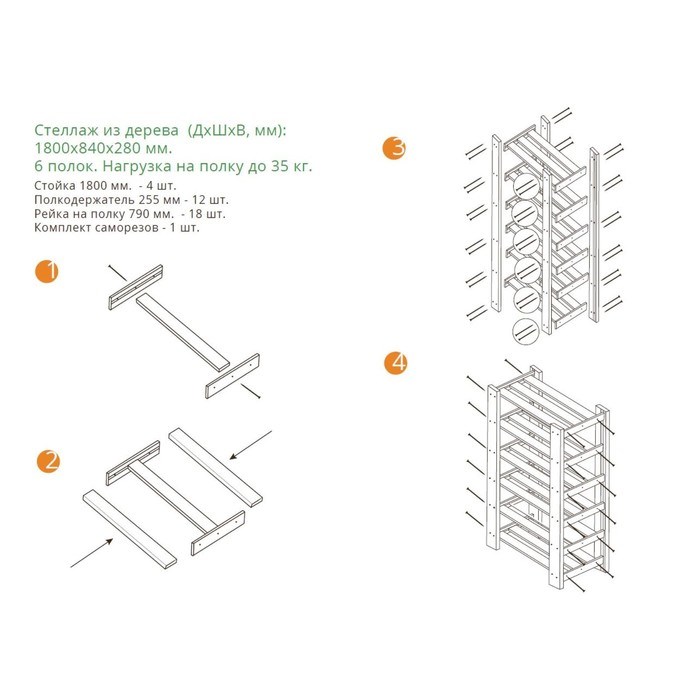 Стеллаж из дерева (ДхШхВ, мм):
1800х840х280 мм.
6 полок. Нагрузка на полку до 35 кг.

Стойка 1800 мм. - 4 шт.
Полкодержатель 255 мм - 12 шт.
Рейка на полку 790 мм. - 18 шт.
Комплект саморезов - 1 шт.

1

2

3

4