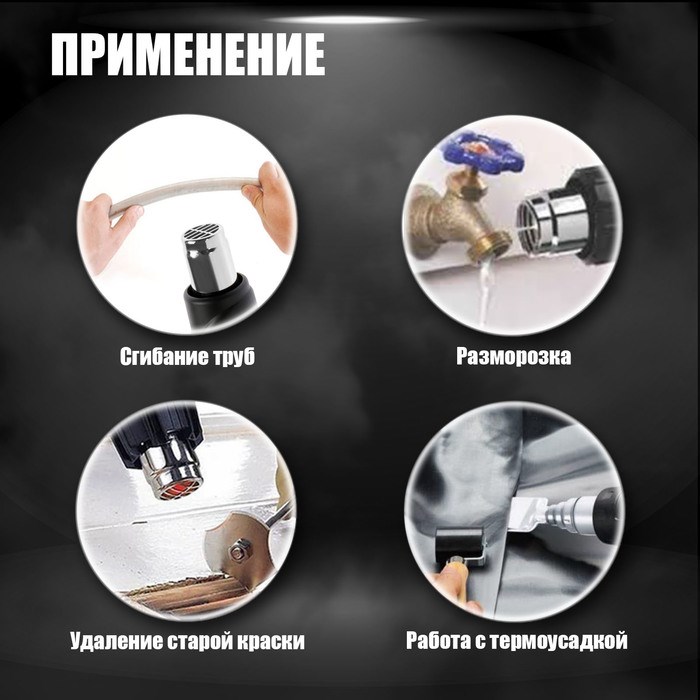 ПРИМЕНЕНИЕ

Сгибание труб

Разморозка

Удаление старой краски

Работа с термоусадкой