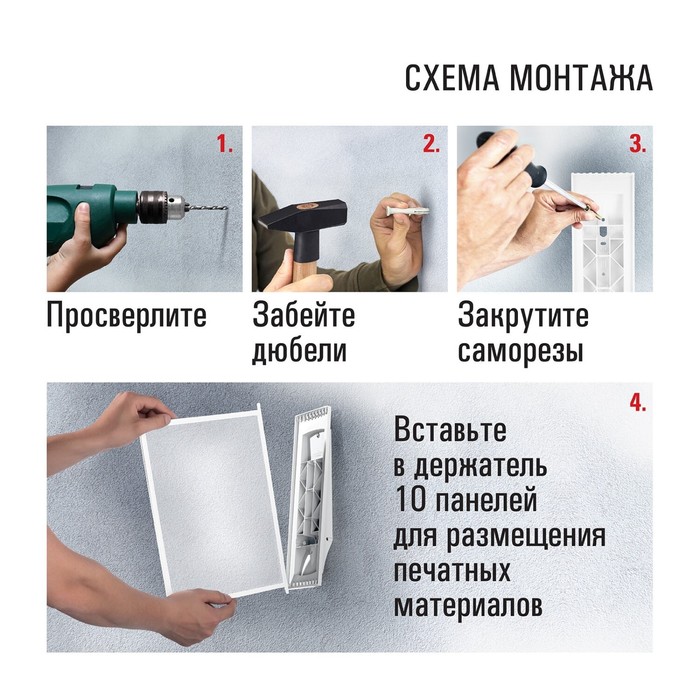 СХЕМА МОНТАЖА

1.

Просверлите

2.

Забейте дюбели

3.

Закрутите саморезы

4.

Вставьте в держатель 10 панелей для размещения печатных материалов