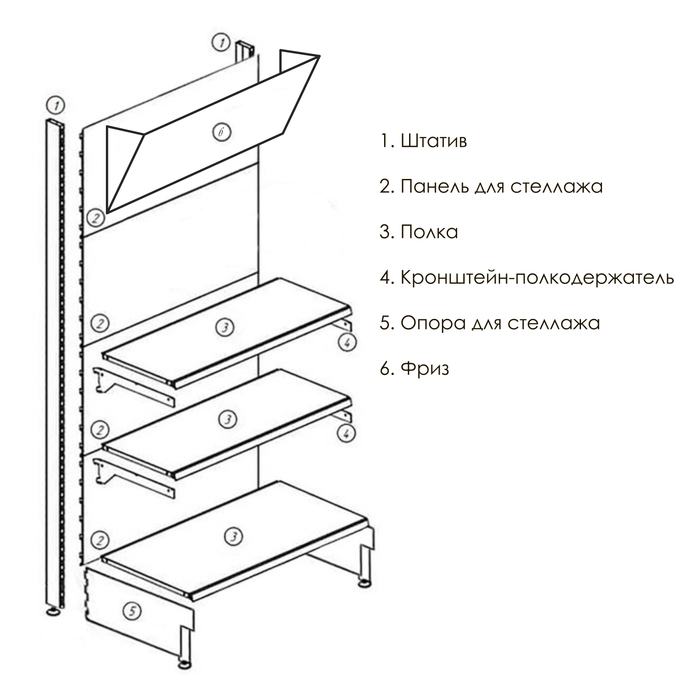 1
1
6
2
2
3
4
2
3
4
2
3
5

1. Штатив

2. Панель для стеллажа

3. Полка

4. Кронштейн-полкодержатель

5. Опора для стеллажа

6. Фриз