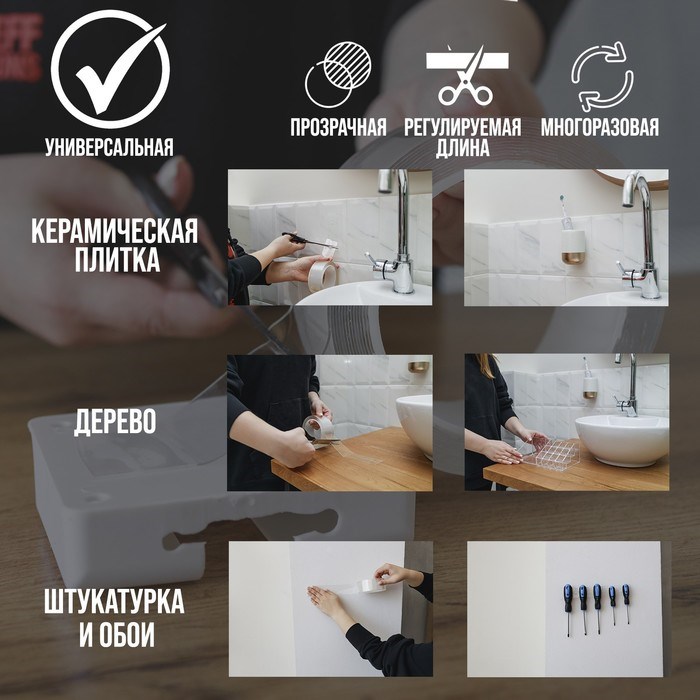 УНИВЕРСАЛЬНАЯ

ПРОЗРАЧНАЯ

РЕГУЛИРУЕМАЯ ДЛИНА

МНОГОРАЗОВАЯ

КЕРАМИЧЕСКАЯ ПЛИТКА

ДЕРЕВО

ШТУКАТУРКА И ОБОИ