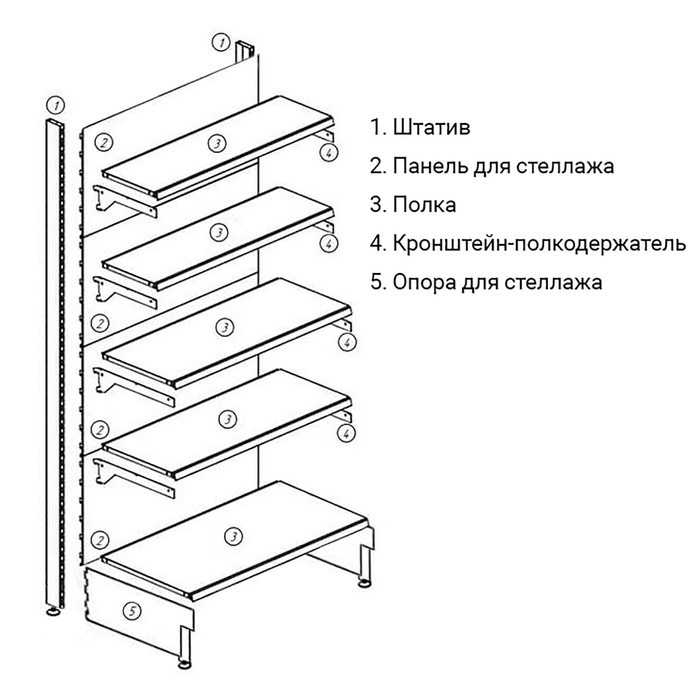 1
1
2
3
4
3
4
2
3
4
2
3
4
2
3
5

1. Штатив
2. Панель для стеллажа
3. Полка
4. Кронштейн-полкодержатель
5. Опора для стеллажа