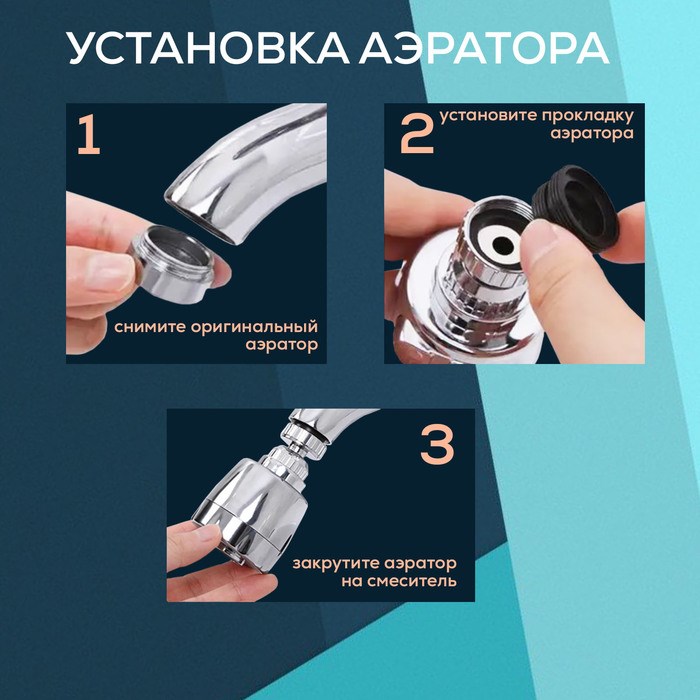 УСТАНОВКА АЭРАТОРА

1

снимите оригинальный аэратор

2 установите прокладку аэратора

3

закрутите аэратор на смеситель