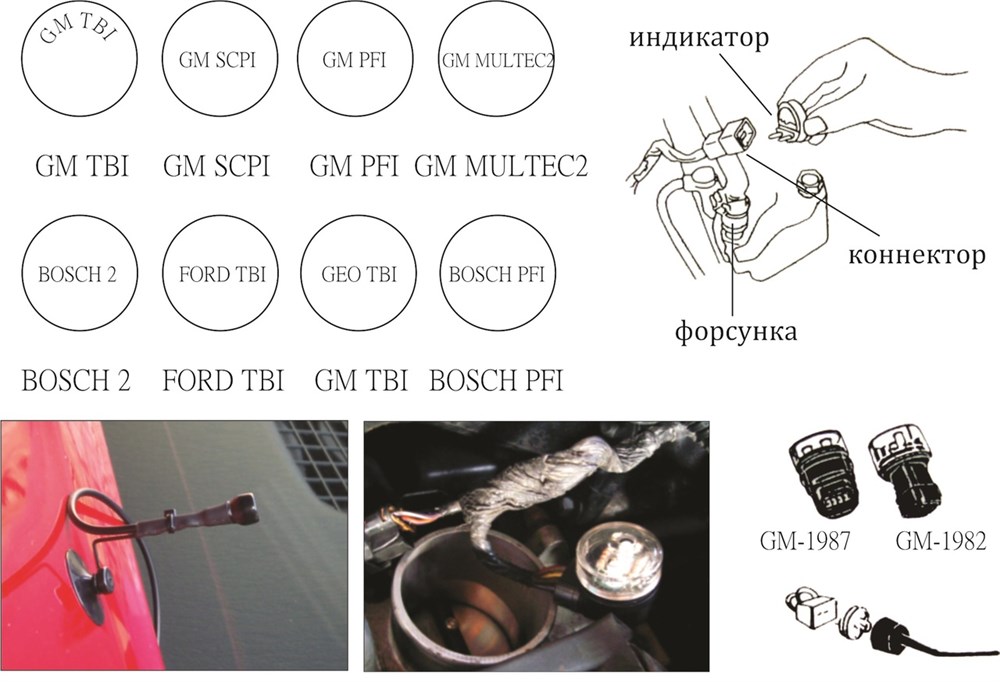 GM TBI

GM SCPI

GM PFI

GM MULTEC2

GM TBI GM SCPI GM PFI GM MULTEC2

BOSCH 2

FORD TBI

GEO TBI

BOSCH PFI

BOSCH 2 FORD TBI GM TBI BOSCH PFI

индикатор

коннектор

форсунка

GM-1987

GM-1982