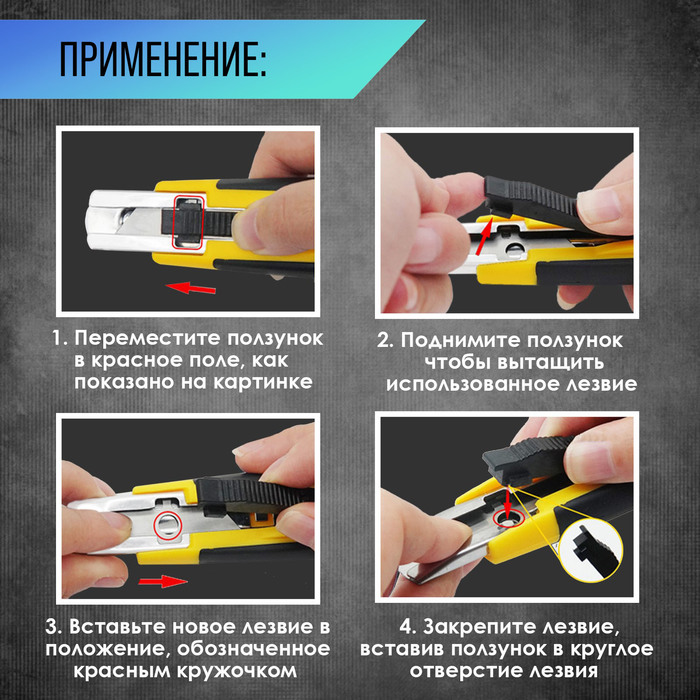 ПРИМЕНЕНИЕ:

1. Переместите ползунок в красное поле, как показано на картинке

2. Поднимите ползунок чтобы вытащить использованное лезвие

3. Вставьте новое лезвие в положение, обозначенное красным кружочком

4. Закрепите лезвие, вставив ползунок в круглое отверстие лезвия