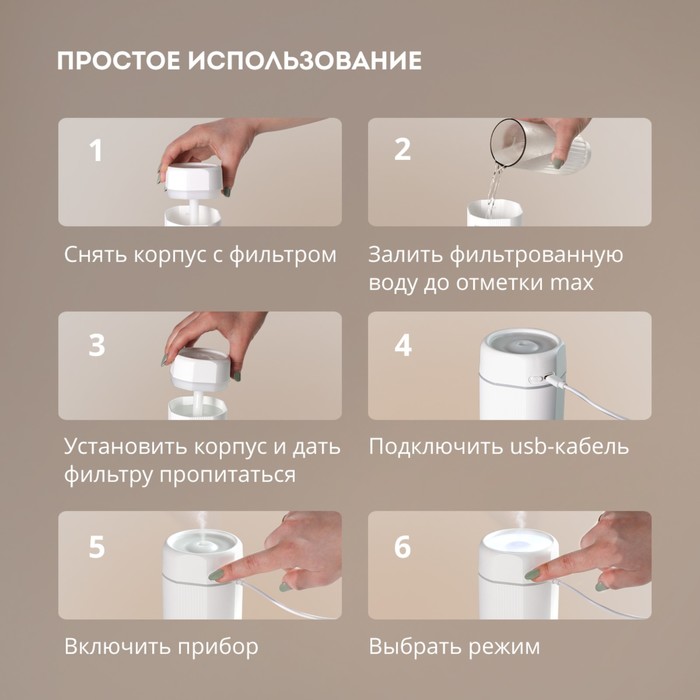 ПРОСТОЕ ИСПОЛЬЗОВАНИЕ

1

Снять корпус с фильтром

2

Залить фильтрованную воду до отметки max

3

Установить корпус и дать фильтру пропитаться

4

Подключить usb-кабель

5

Включить прибор

6

Выбрать режим