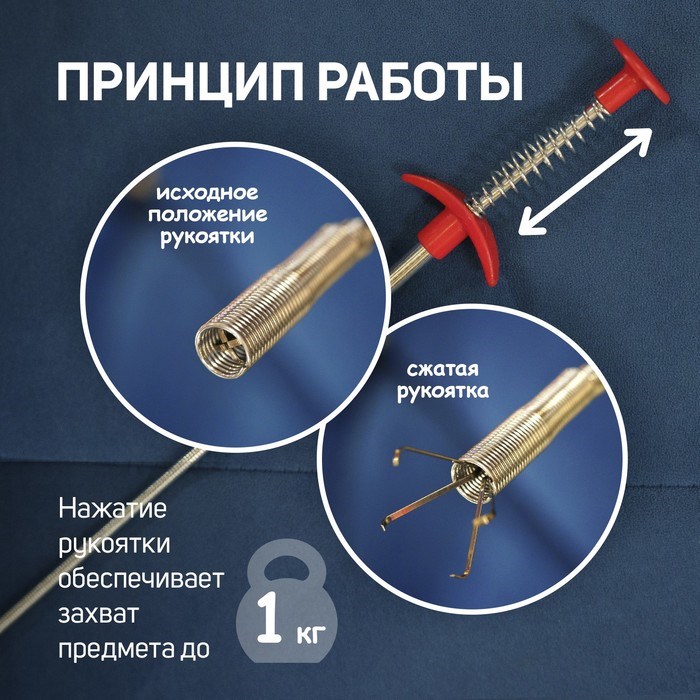 ПРИНЦИП РАБОТЫ

исходное положение рукоятки

сжатая рукоятка

Нажатие рукоятки обеспечивает захват предмета до

1 кг